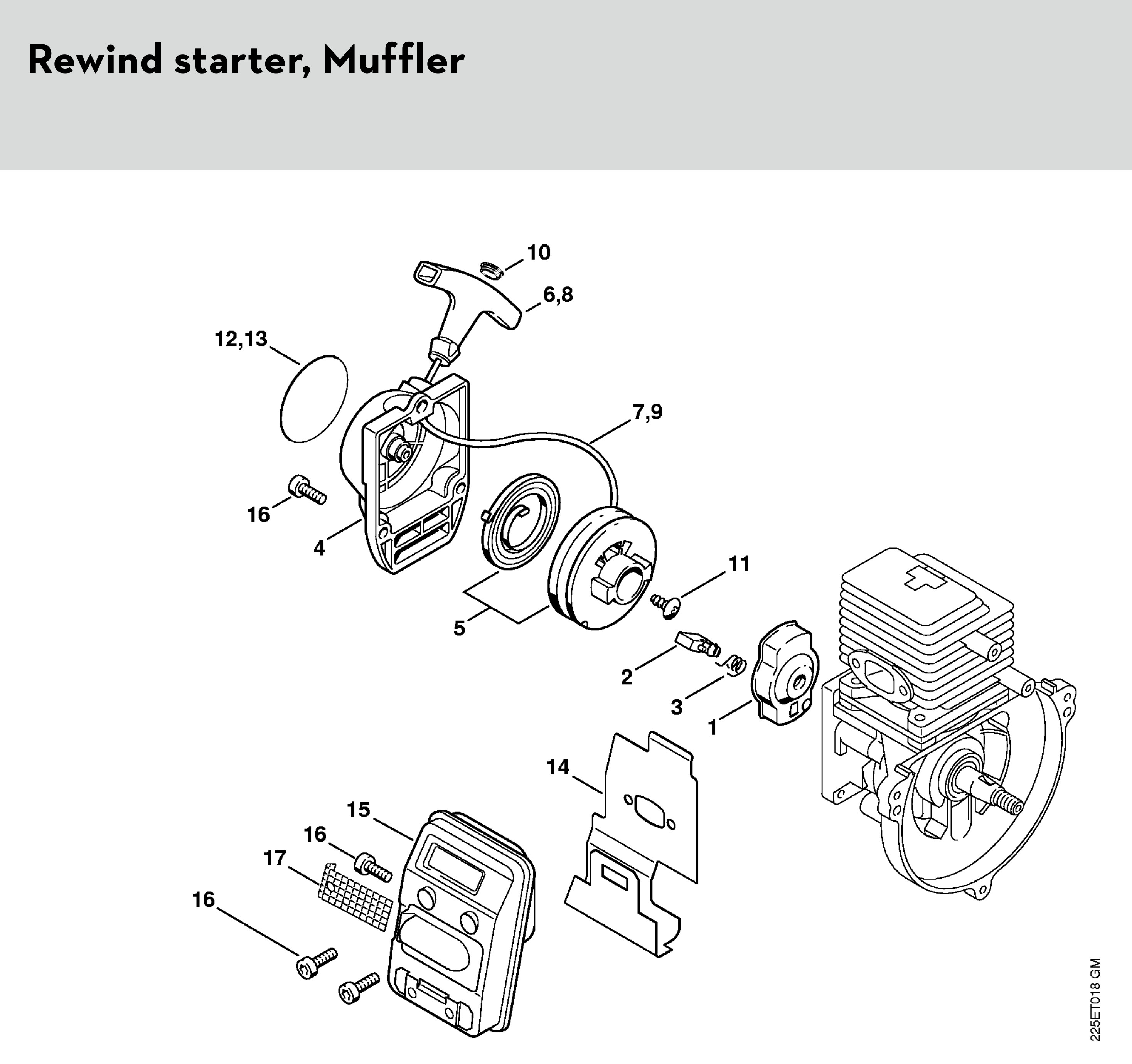 Rewind starter, Muffler

10
6,8
12,13
7,9
16
4
11
5
2
3
1
14
15
16
17
16

225ET018 GM